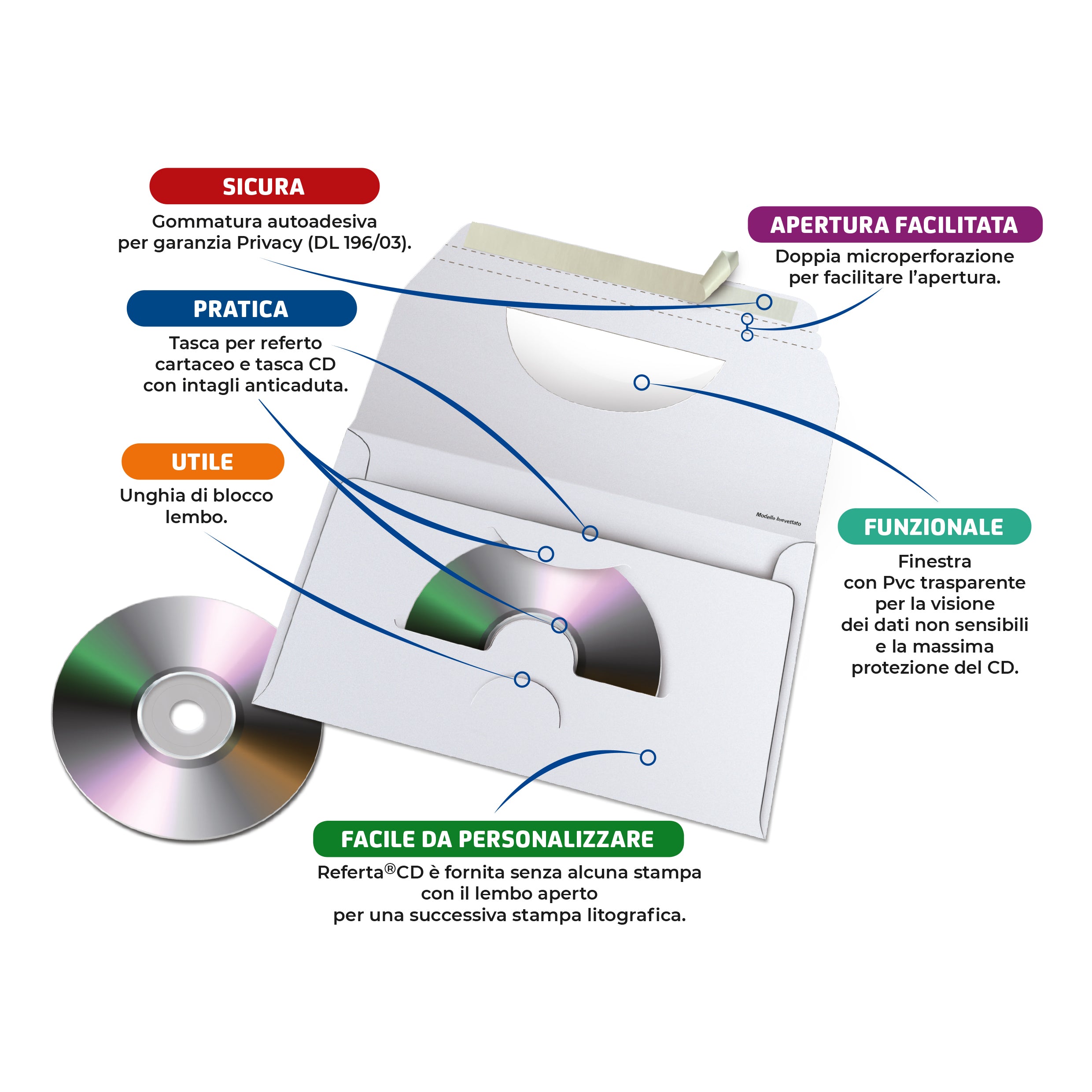 SICURA
Gommatura autoadesiva per garanzia Privacy (DL 196/03).

APERTURA FACILITATA
Doppia microperforazione per facilitare l'apertura.

PRATICA
Tasca per referto cartaceo e tasca CD con intagli anticaduta.

UTILE
Unghia di blocco lembo.

Modello brevettato

FUNZIONALE
Finestra con Pvc trasparente per la visione dei dati non sensibili e la massima protezione del CD.

FACILE DA PERSONALIZZARE
Referta®CD è fornita senza alcuna stampa con il lembo aperto per una successiva stampa litografica.